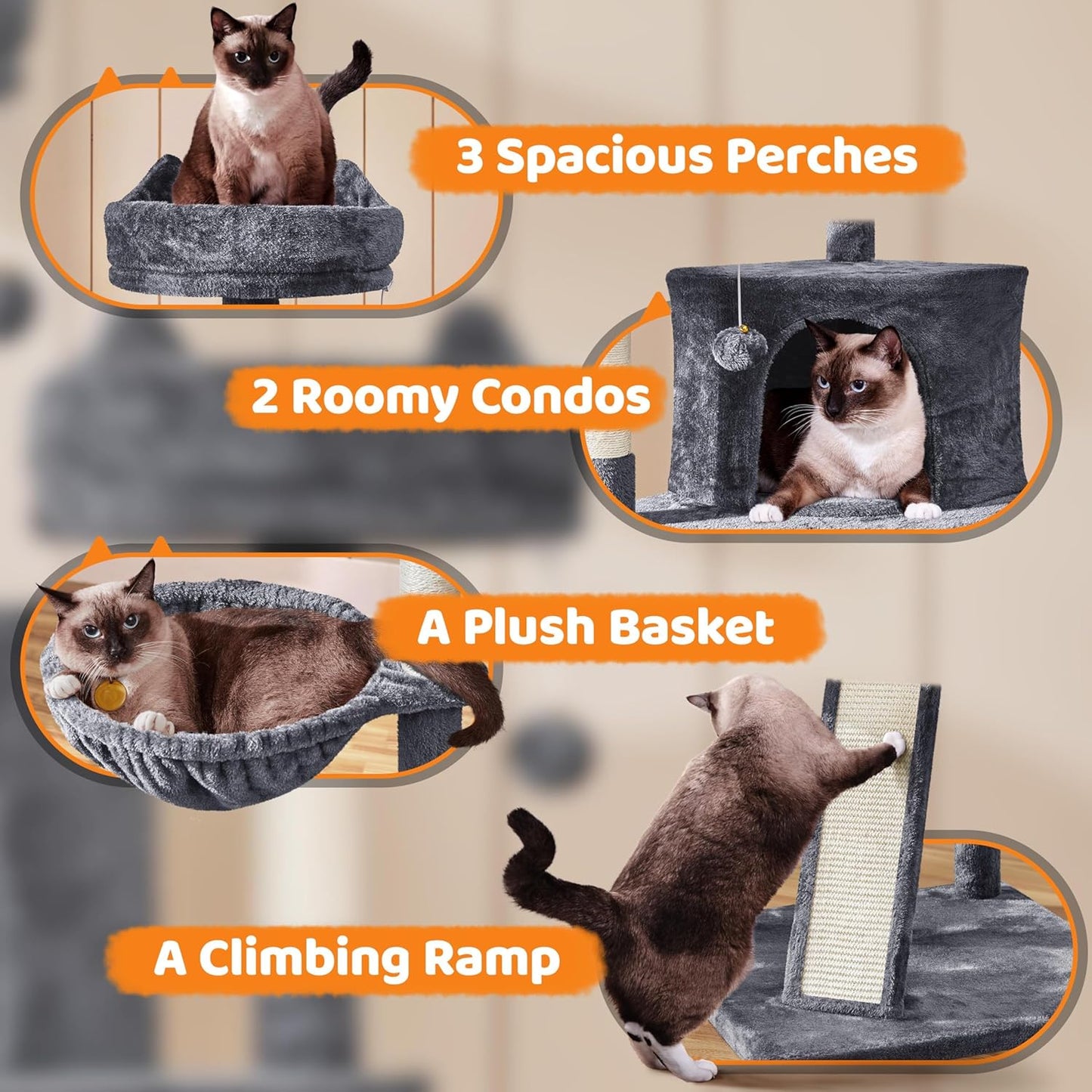 3 Spacious Perches

2 Roomy Condos

A Plush Basket

A Climbing Ramp